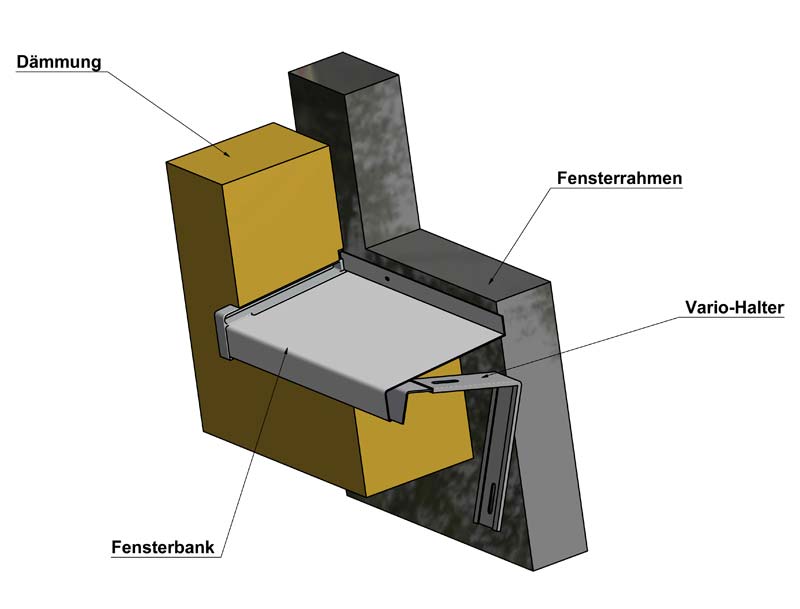 Dämmung

Fensterrahmen

Vario-Halter

Fensterbank